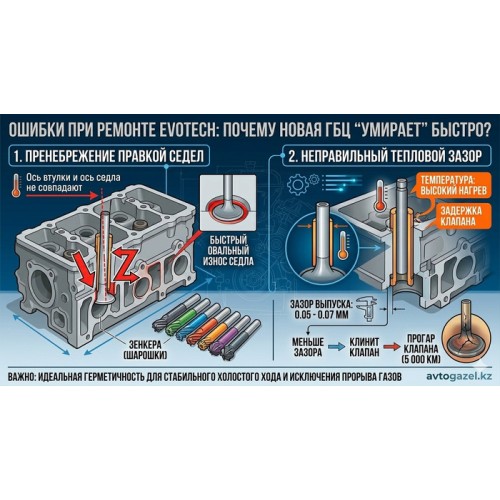 ОШИБКИ ПРИ РЕМОНТЕ EVOTECH: ПОЧЕМУ НОВАЯ ГБЦ "УМИРАЕТ" БЫСТРО?

1. ПРЕНЕБРЕЖЕНИЕ ПРАВКОЙ СЕДЕЛ

Ось втулки и ось седла не совпадают

Z

БЫСТРЫЙ ОВАЛЬНЫЙ ИЗНОС СЕДЛА

ЗЕНКЕРА (ШАРОШКИ)

2. НЕПРАВИЛЬНЫЙ ТЕПЛОВОЙ ЗАЗОР

ТЕМПЕРАТУРА: ВЫСОКИЙ НАГРЕВ

ЗАДЕРЖКА КЛАПАНА

ЗАЗОР ВЫПУСКА: 0.05 - 0.07 ММ

МЕНЬШЕ ЗАЗОРА

КЛИНИТ КЛАПАН

ПРОГАР КЛАПАНА (5 000 КМ)

ВАЖНО: ИДЕАЛЬНАЯ ГЕРМЕТИЧНОСТЬ ДЛЯ СТАБИЛЬНОГО ХОЛОСТОГО ХОДА И ИСКЛЮЧЕНИЯ ПРОРЫВА ГАЗОВ

avtogazel.kz